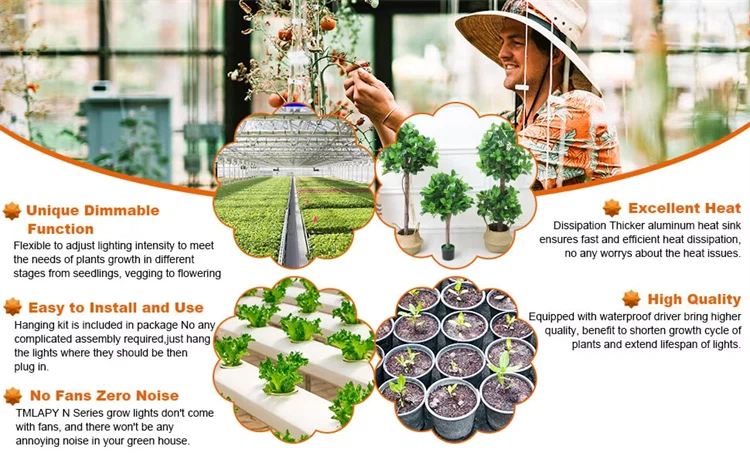 Unique Dimmable Function

Flexible to adjust lighting intensity to meet the needs of plants growth in different stages from seedlings, vegging to flowering

Easy to Install and Use

Hanging kit is included in package No any complicated assembly required,just hang the lights where they should be then plug in.

No Fans Zero Noise

TMLAPY N Series grow lights don't come with fans, and there won't be any annoying noise in your green house.

Excellent Heat

Dissipation Thicker aluminum heat sink ensures fast and efficient heat dissipation, no any worrys about the heat issues.

High Quality

Equipped with waterproof driver bring higher quality, benefit to shorten growth cycle of plants and extend lifespan of lights.