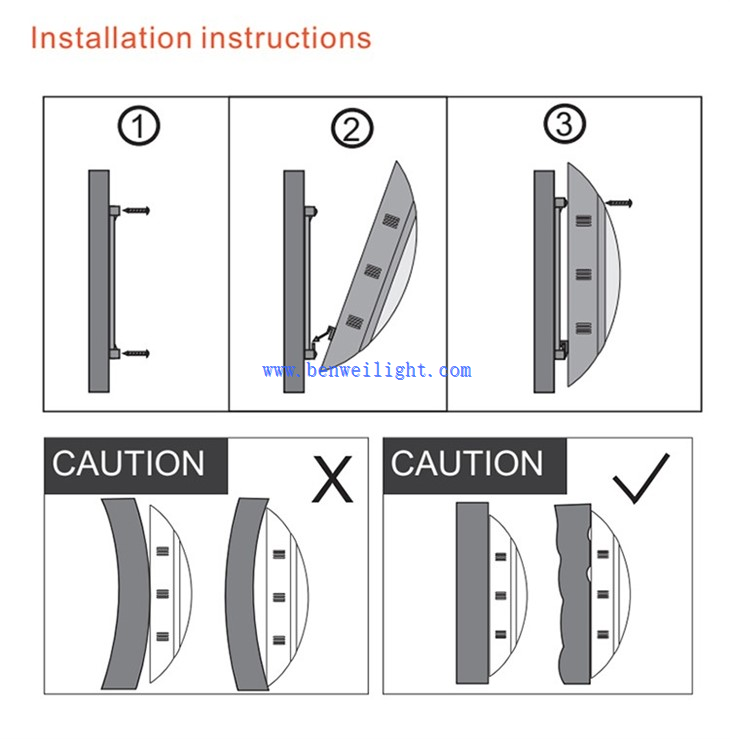 Installation instructions

①

②

③

www.benweilight.com

CAUTION

X

CAUTION

✓